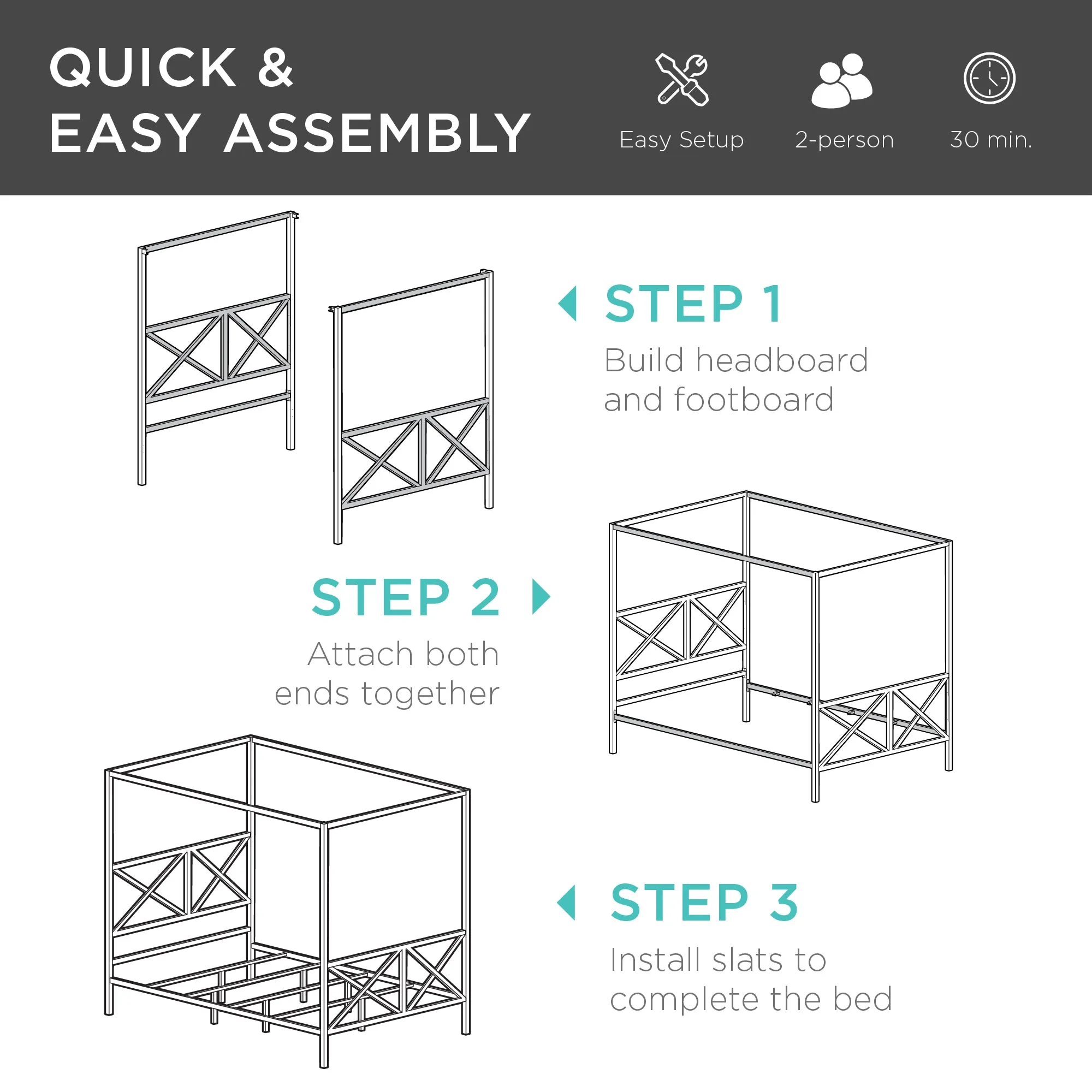 QUICK &
EASY ASSEMBLY

Easy Setup

2-person

30 min.

STEP 1

Build headboard and footboard

STEP 2

Attach both ends together

STEP 3

Install slats to complete the bed